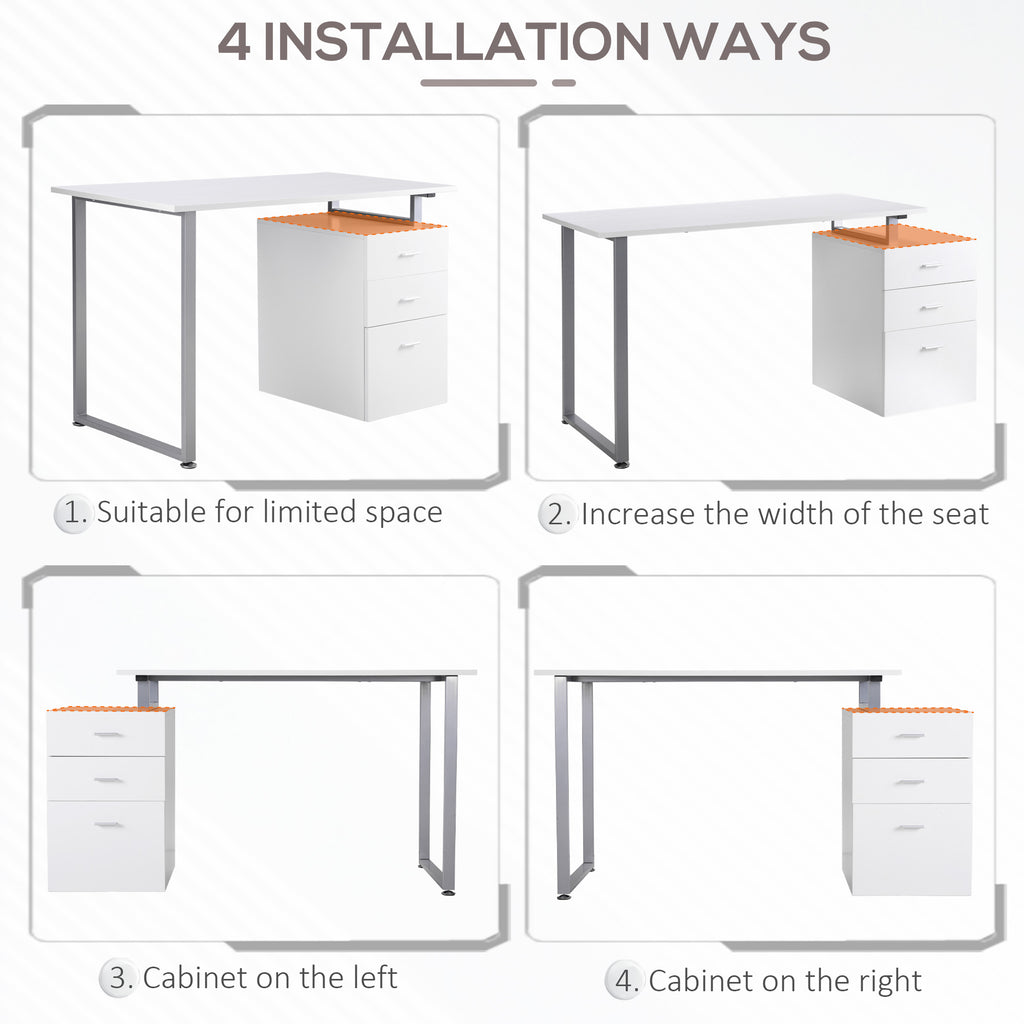 4 INSTALLATION WAYS

1. Suitable for limited space

2. Increase the width of the seat

3. Cabinet on the left

4. Cabinet on the right