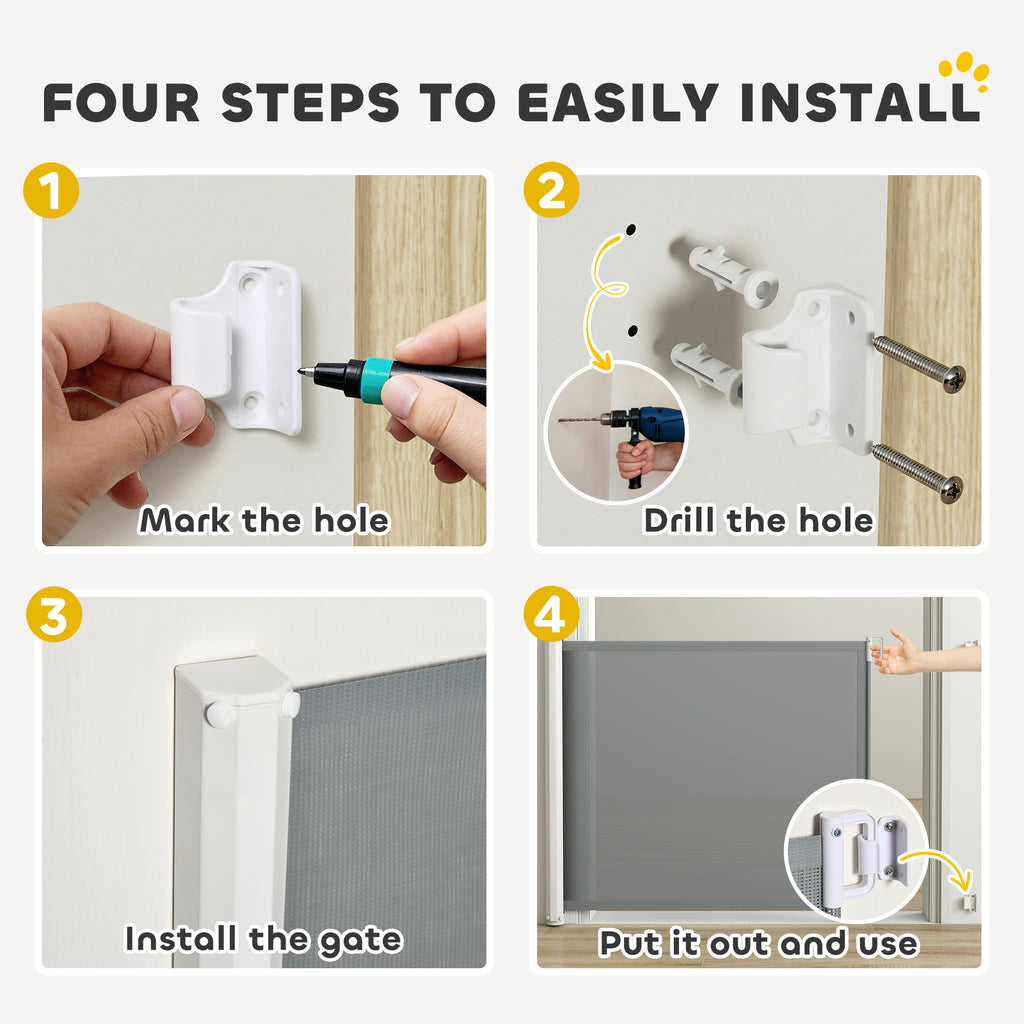 FOUR STEPS TO EASILY INSTALL

1
Mark the hole

2
Drill the hole

3
Install the gate

4
Put it out and use