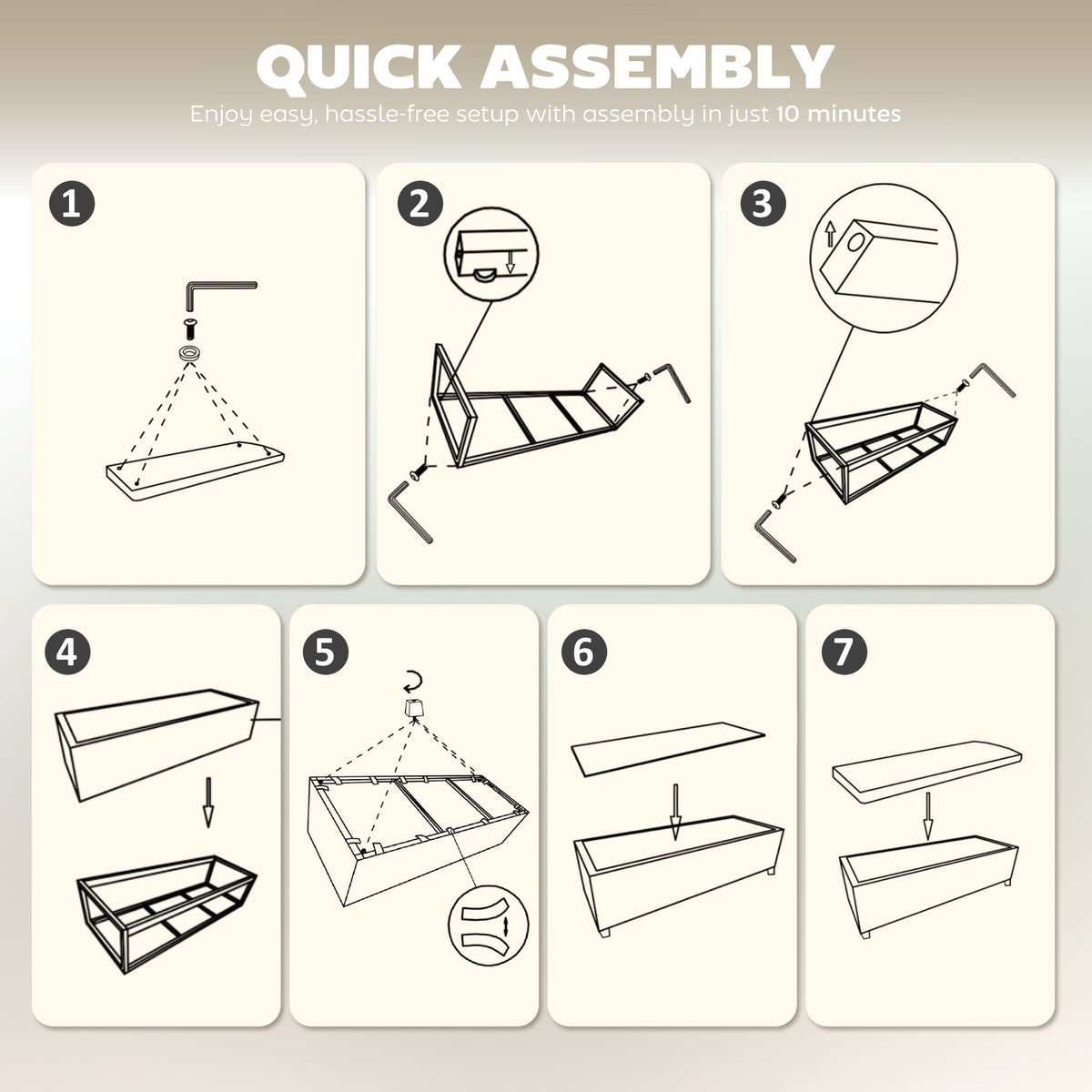 QUICK ASSEMBLY
Enjoy easy, hassle-free setup with assembly in just 10 minutes

1

2

3

4

5

6

7