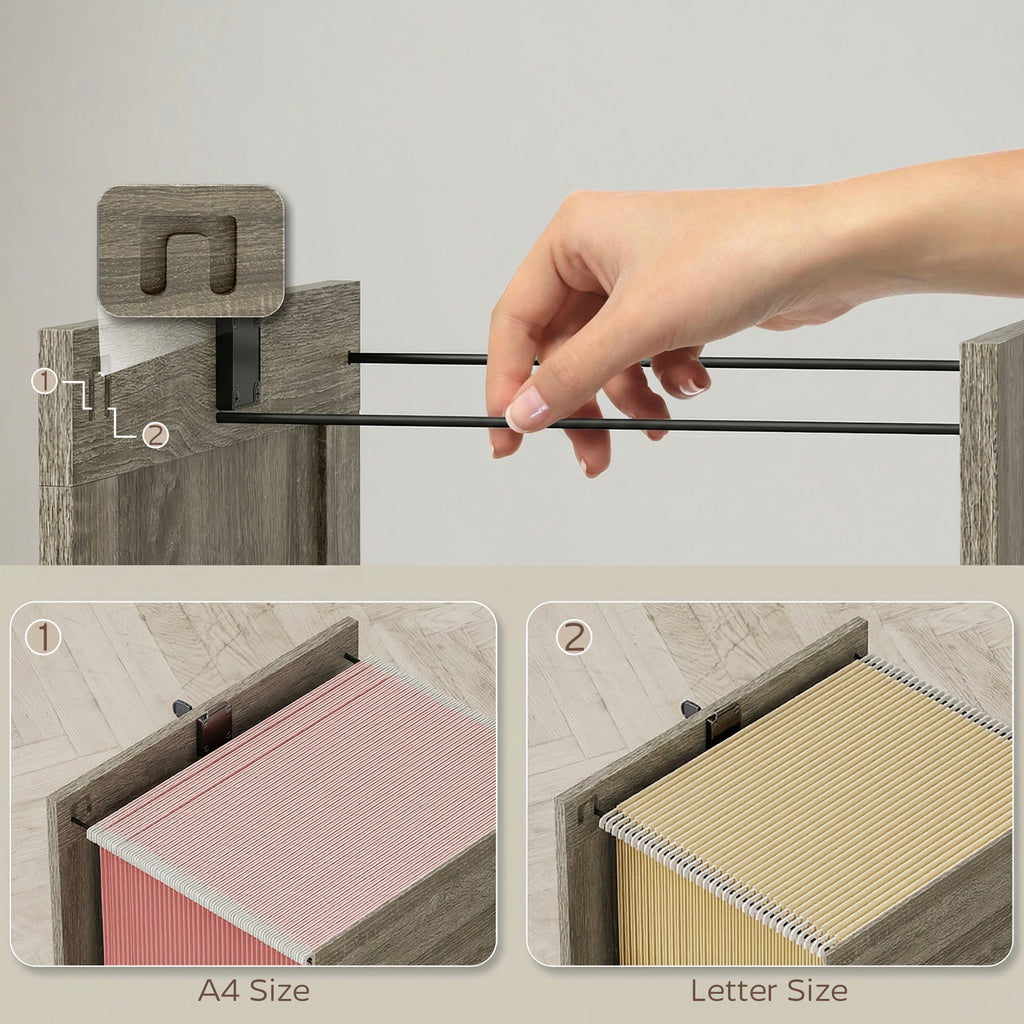 1
2
1
2
A4 Size
Letter Size