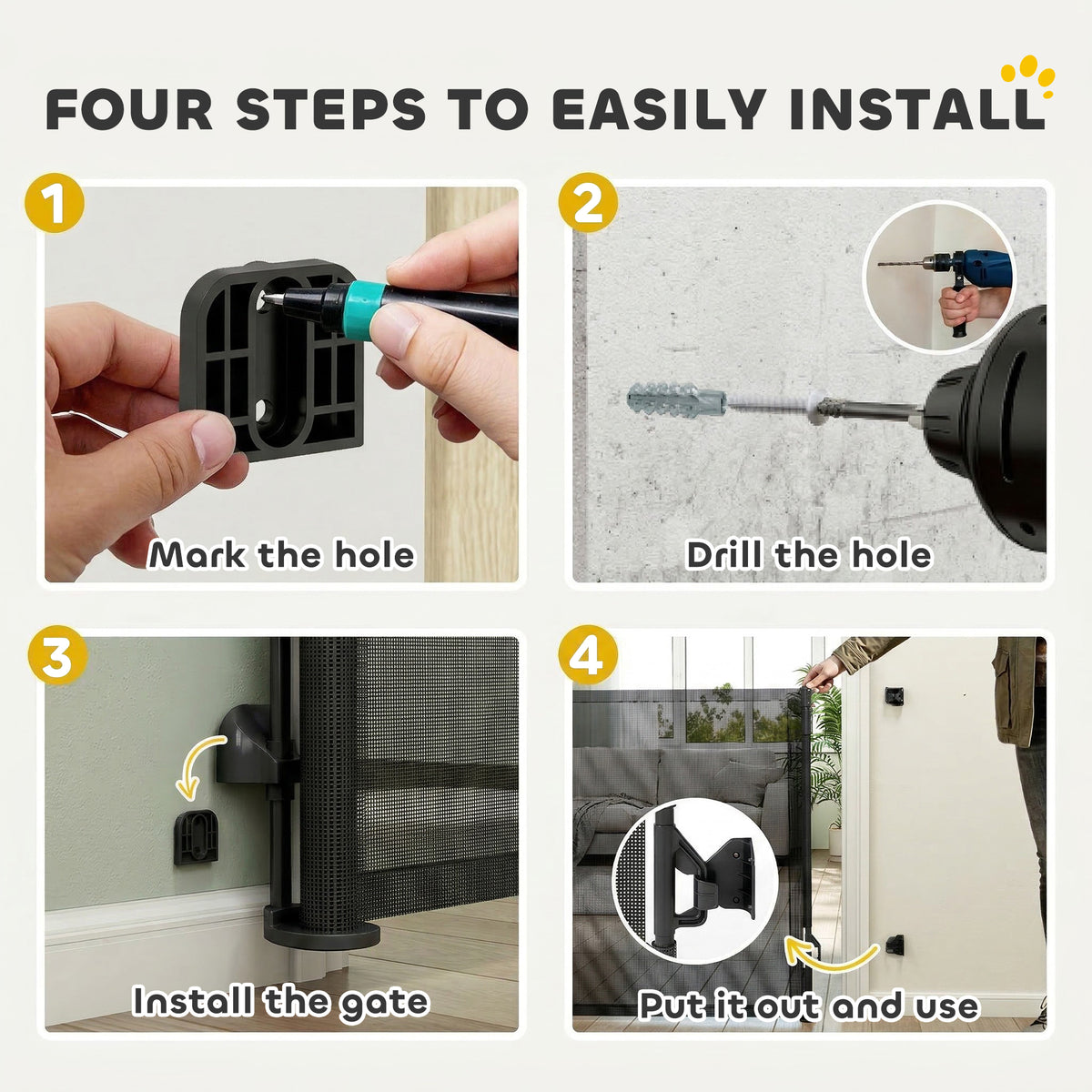 FOUR STEPS TO EASILY INSTALL

1
Mark the hole

2
Drill the hole

3
Install the gate

4
Put it out and use