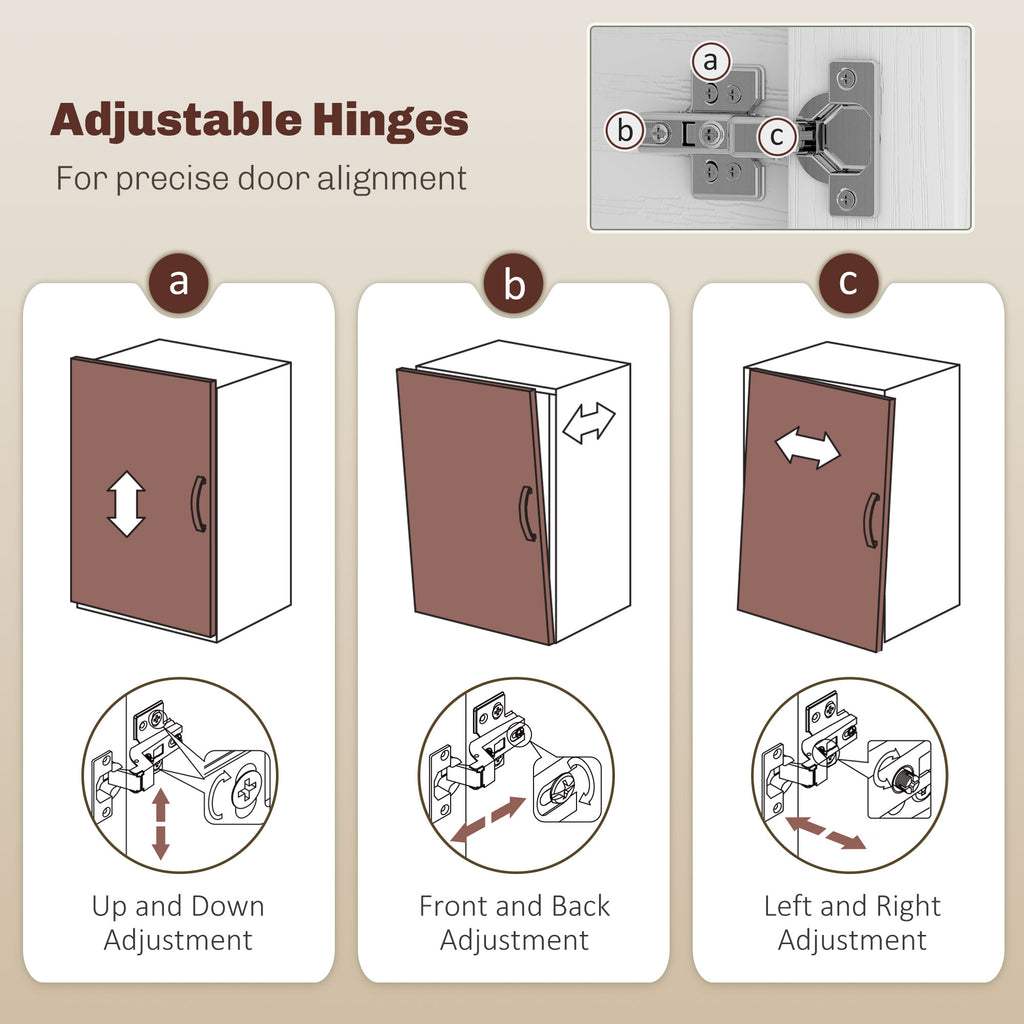 Adjustable Hinges
For precise door alignment

a
b
c

a
Up and Down Adjustment

b
Front and Back Adjustment

c
Left and Right Adjustment