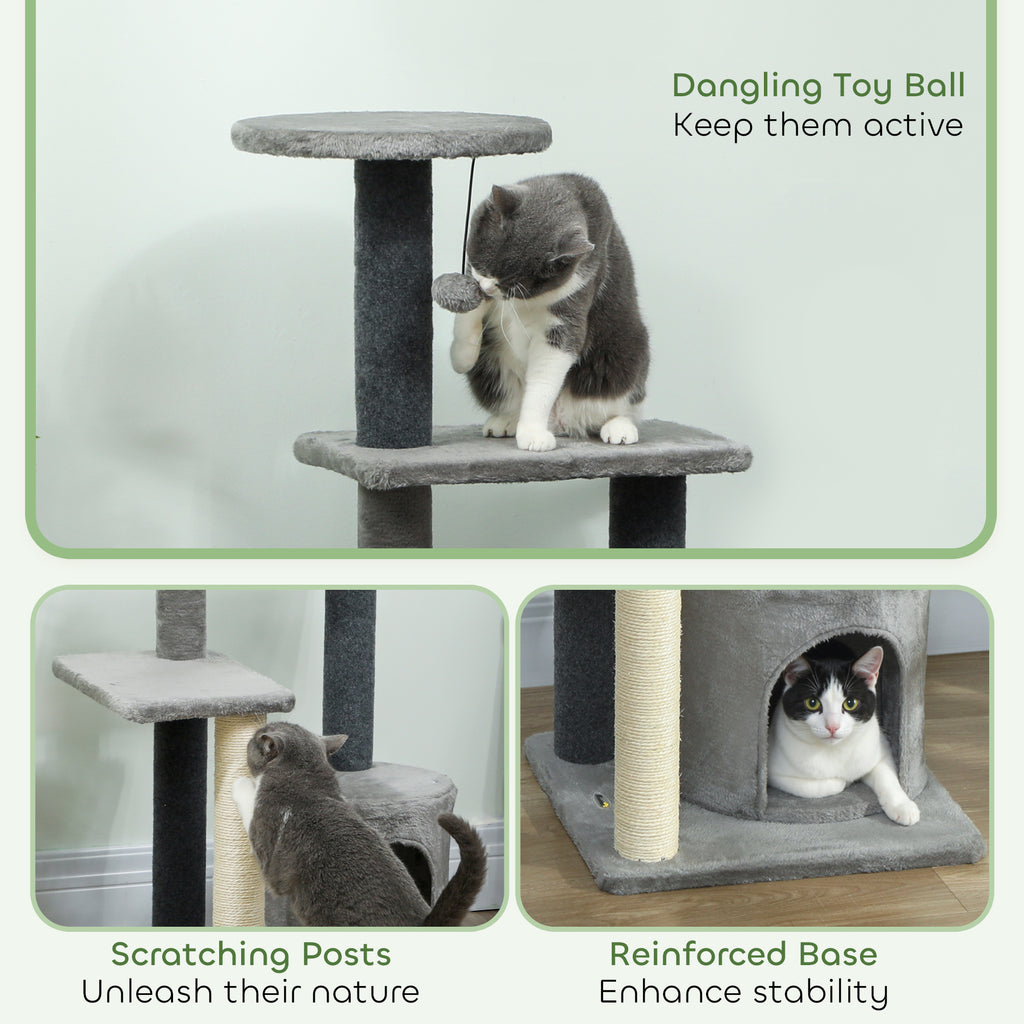 Dangling Toy Ball
Keep them active

Scratching Posts
Unleash their nature

Reinforced Base
Enhance stability